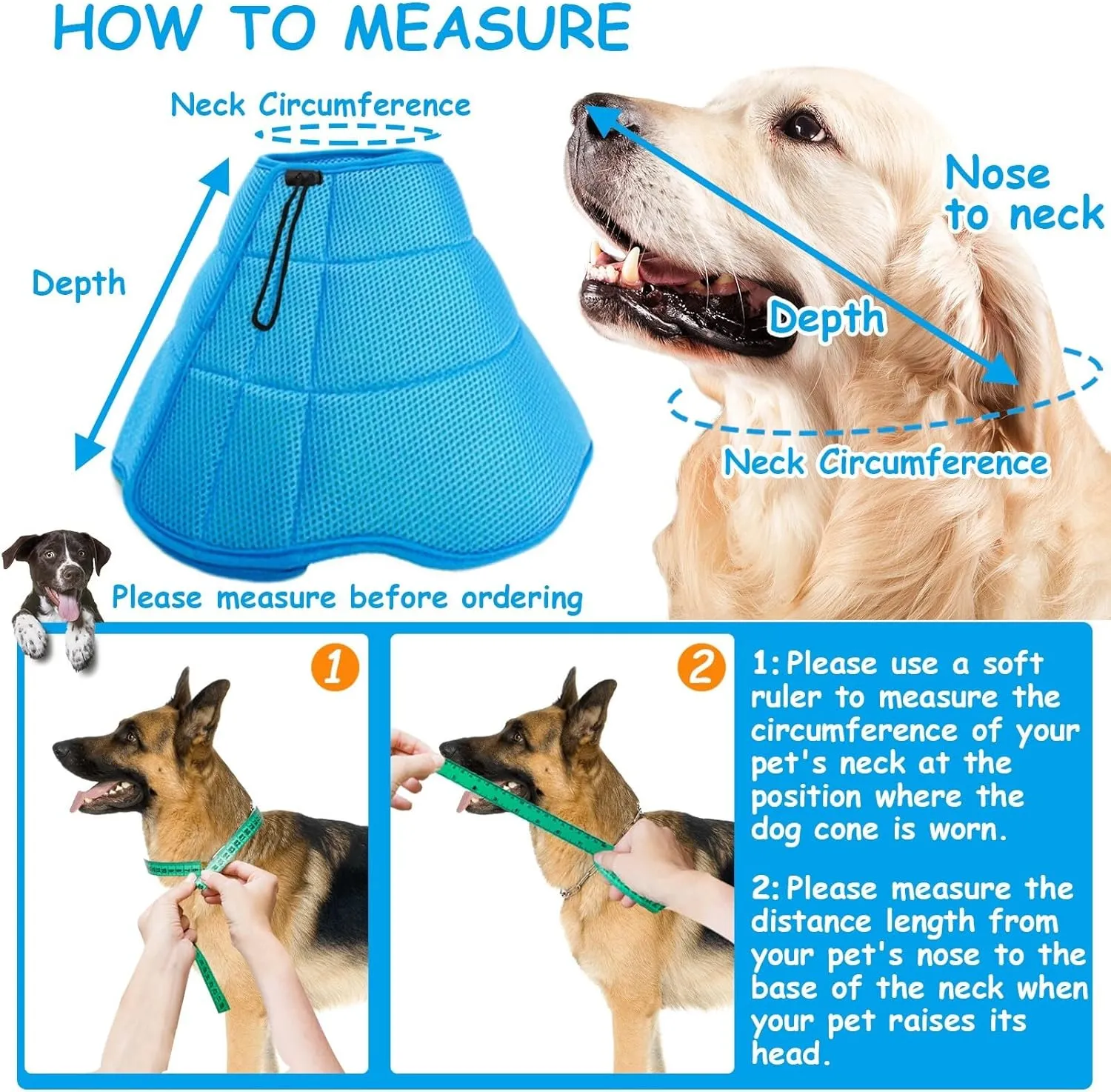 HOW TO MEASURE

Neck Circumference

Depth

Nose to neck

Depth

Neck Circumference

Please measure before ordering

1

2

1: Please use a soft ruler to measure the circumference of your pet's neck at the position where the dog cone is worn.

2: Please measure the distance length from your pet's nose to the base of the neck when your pet raises its head.